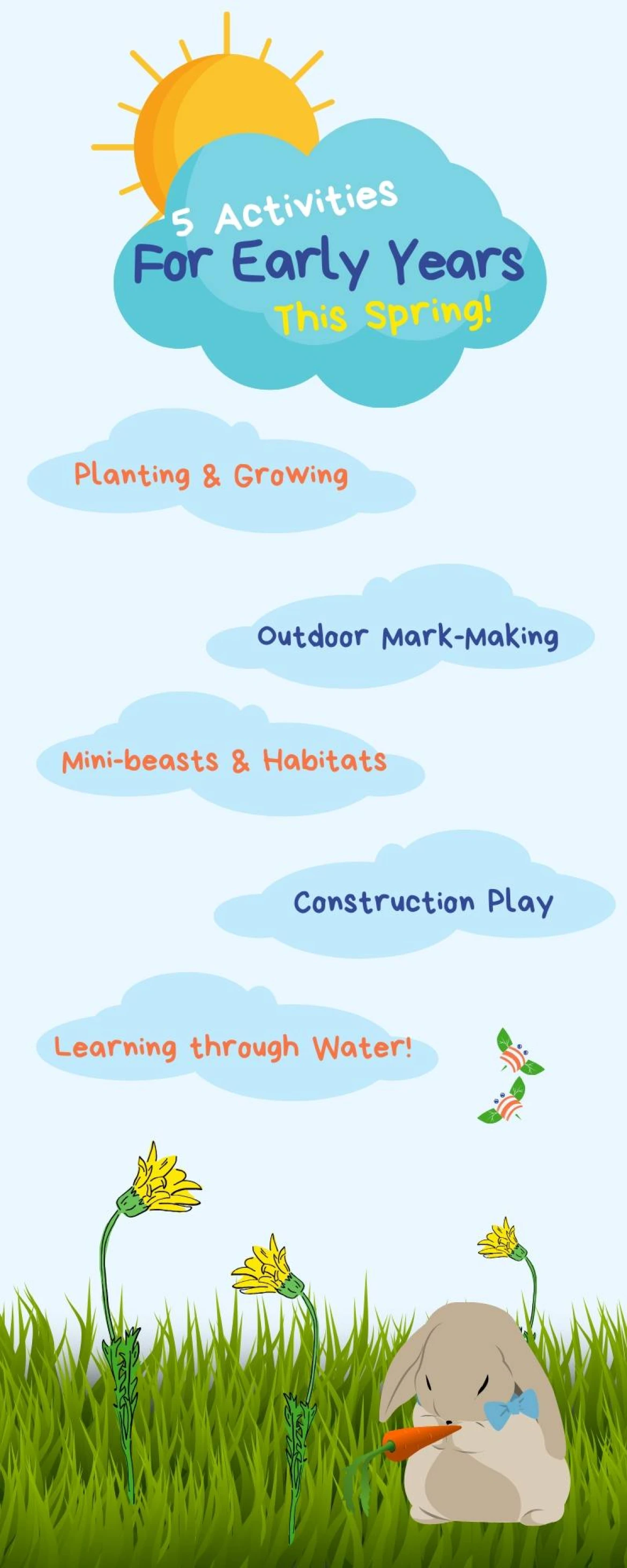 5 Activities
For Early Years
This Spring!

Planting & Growing

Outdoor Mark-Making

Mini-beasts & Habitats

Construction Play

Learning through Water!