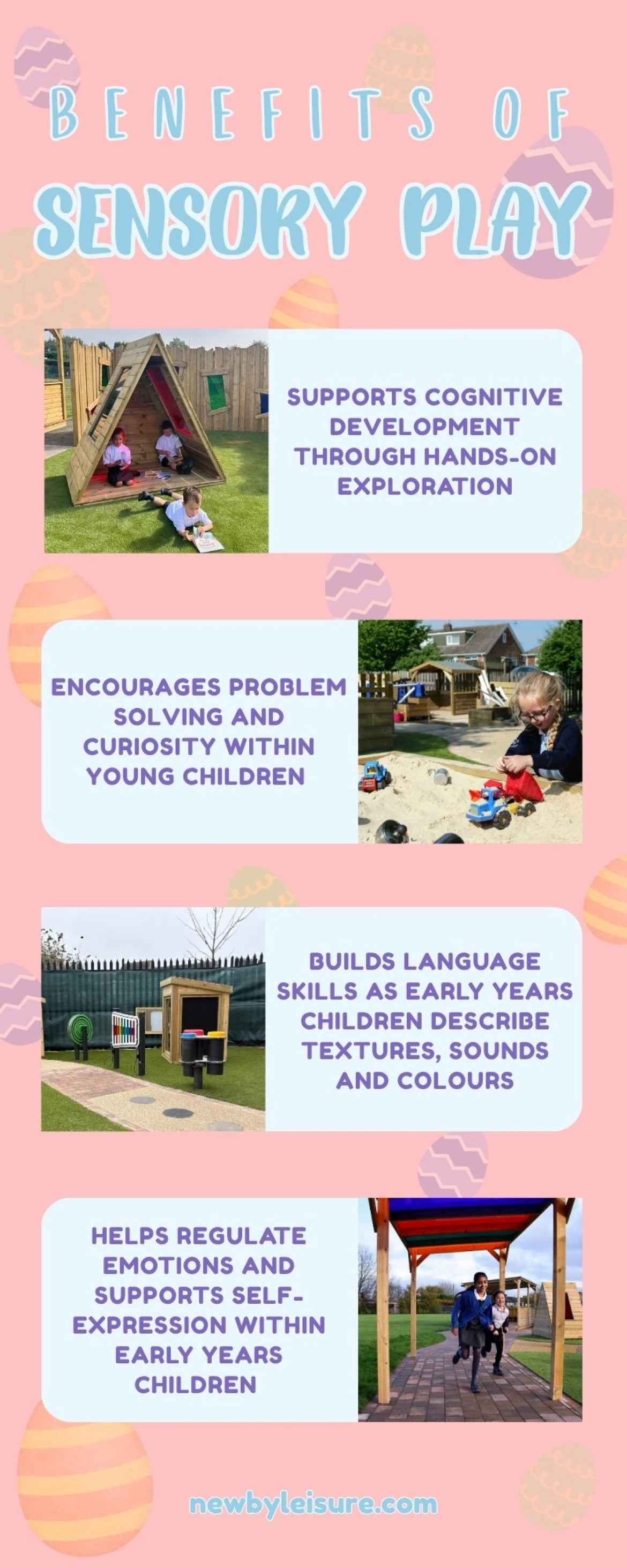 BENEFITS OF SENSORY PLAY

SUPPORTS COGNITIVE DEVELOPMENT THROUGH HANDS-ON EXPLORATION

ENCOURAGES PROBLEM SOLVING AND CURIOSITY WITHIN YOUNG CHILDREN

BUILDS LANGUAGE SKILLS AS EARLY YEARS CHILDREN DESCRIBE TEXTURES, SOUNDS AND COLOURS

HELPS REGULATE EMOTIONS AND SUPPORTS SELF-EXPRESSION WITHIN EARLY YEARS CHILDREN

newbyleisure.com