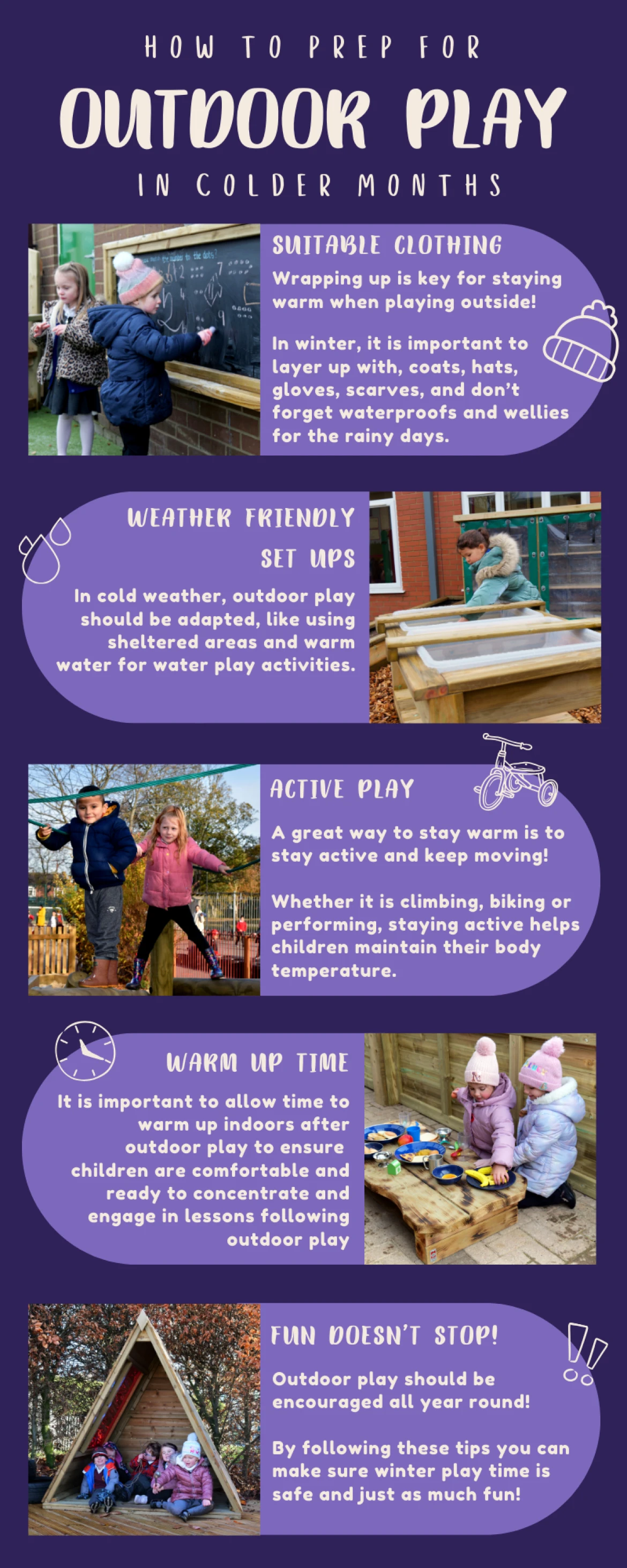 HOW TO PREP FOR

OUTDOOR PLAY

IN COLDER MONTHS

SUITABLE CLOTHING

Wrapping up is key for staying warm when playing outside!

In winter, it is important to layer up with, coats, hats, gloves, scarves, and don't forget waterproofs and wellies for the rainy days.

WEATHER FRIENDLY SET UPS

In cold weather, outdoor play should be adapted, like using sheltered areas and warm water for water play activities.

ACTIVE PLAY

A great way to stay warm is to stay active and keep moving!

Whether it is climbing, biking or performing, staying active helps children maintain their body temperature.

WARM UP TIME

It is important to allow time to warm up indoors after outdoor play to ensure children are comfortable and ready to concentrate and engage in lessons following outdoor play

FUN DOESN'T STOP!

Outdoor play should be encouraged all year round!

By following these tips you can make sure winter play time is safe and just as much fun!